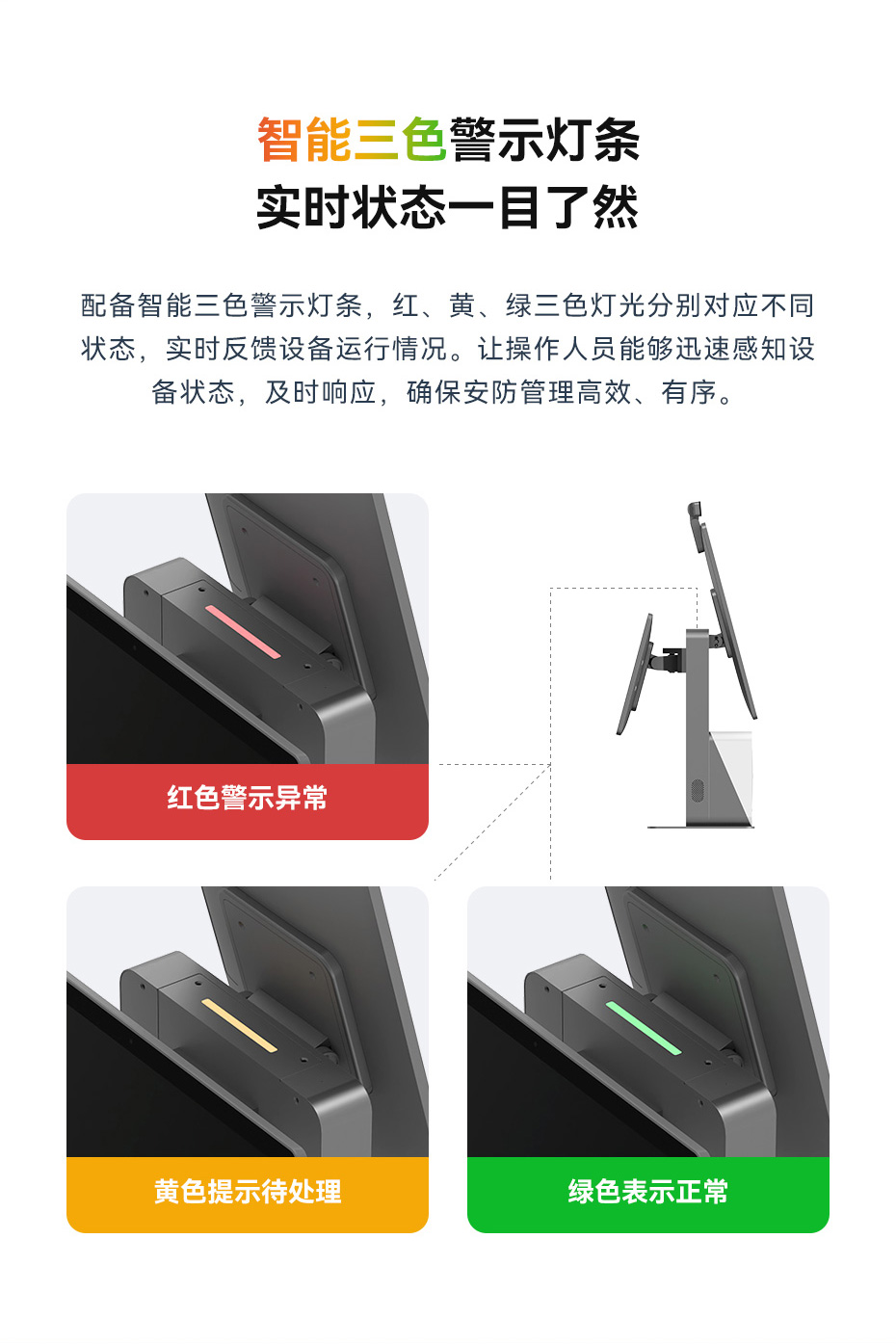 智能三色警示灯条
实时状态一目了然

配备智能三色警示灯条，红、黄、绿三色灯光分别对应不同状态，实时反馈设备运行情况。让操作人员能够迅速感知设备状态，及时响应，确保安防管理高效、有序。

红色警示异常

黄色提示待处理

绿色表示正常